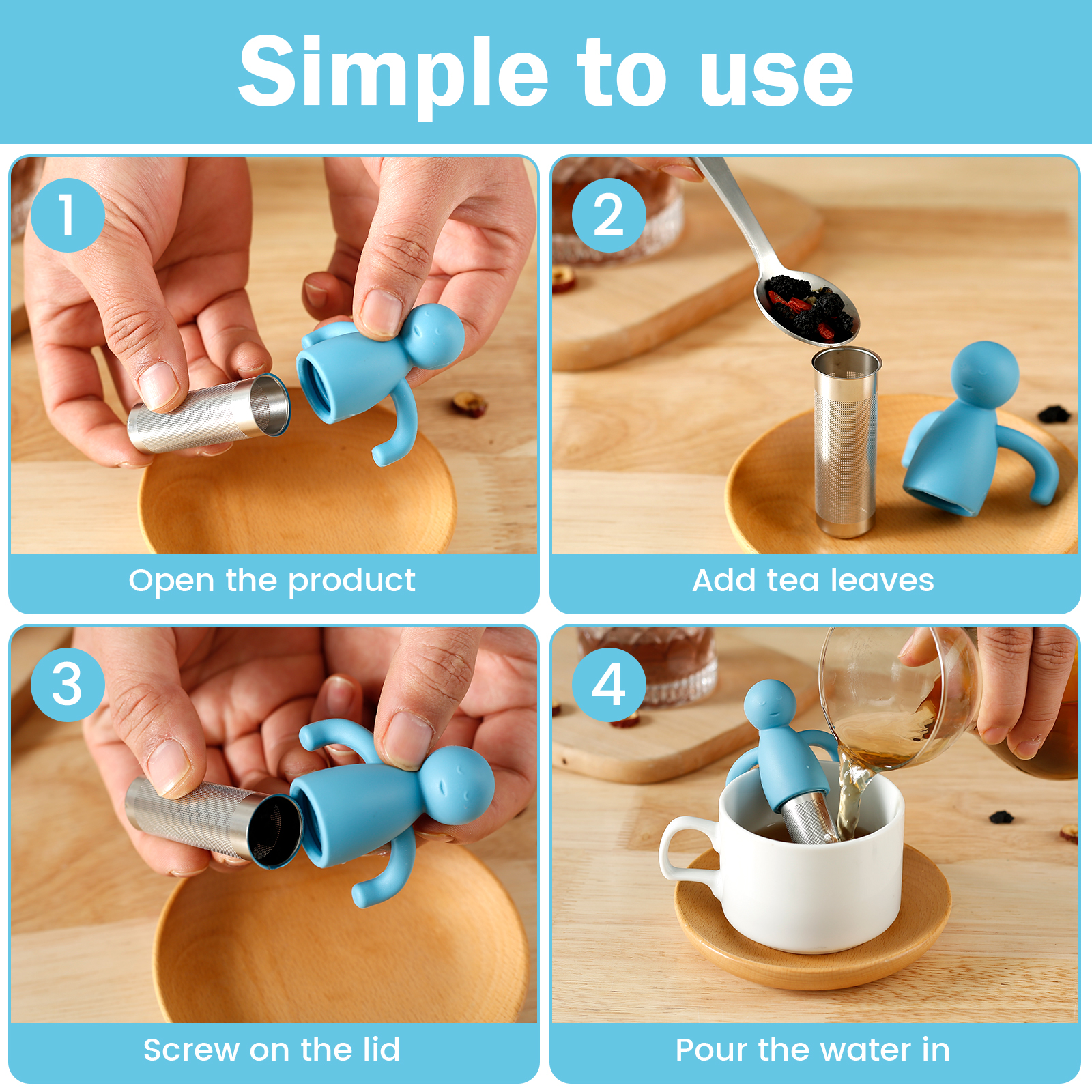 Simple to use

1

Open the product

2

Add tea leaves

3

Screw on the lid

4

Pour the water in